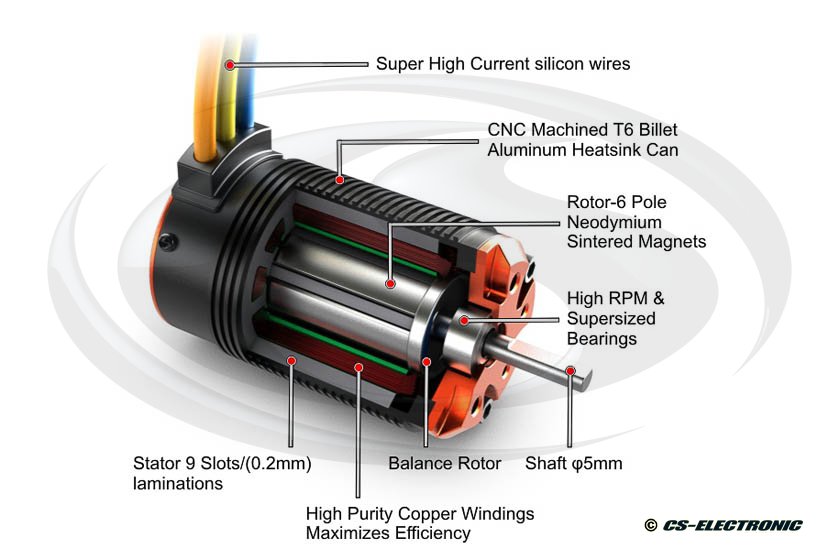 Super High Current silicon wires

CNC Machined T6 Billet Aluminum Heatsink Can

Rotor-6 Pole Neodymium Sintered Magnets

High RPM & Supersized Bearings

Stator 9 Slots/(0.2mm) laminations

Balance Rotor

Shaft φ5mm

High Purity Copper Windings Maximizes Efficiency

© CS-ELECTRONIC