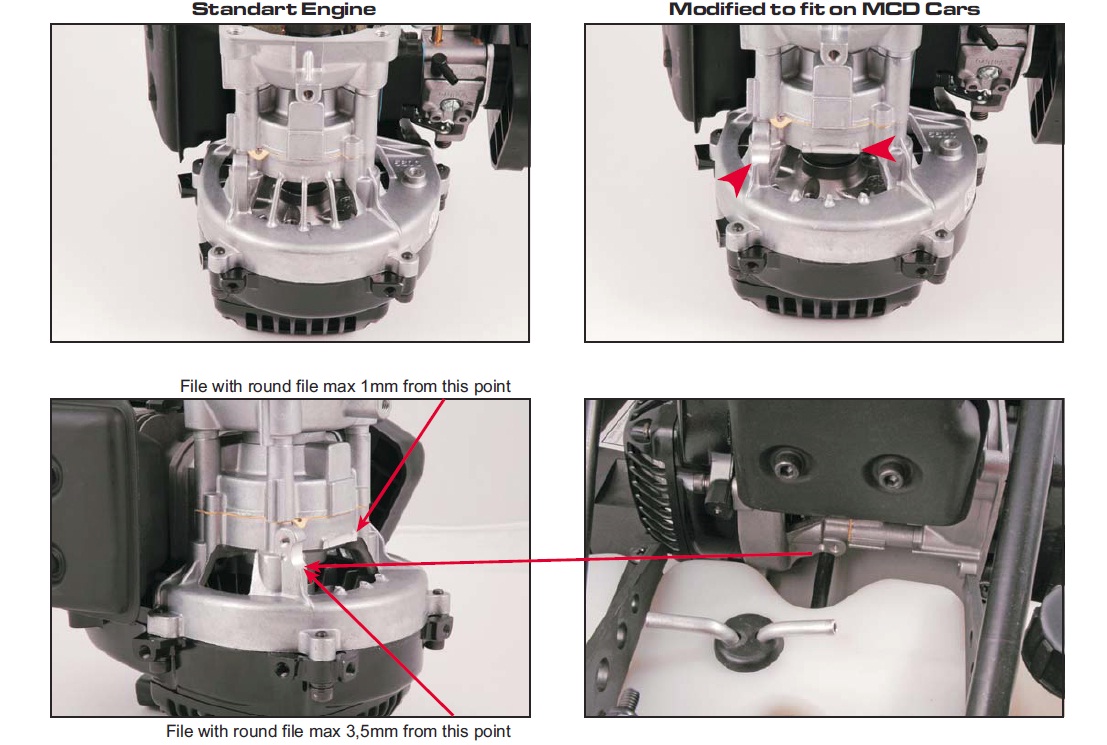 Standart Engine

Modified to fit on MCD Cars

File with round file max 1mm from this point

File with round file max 3,5mm from this point